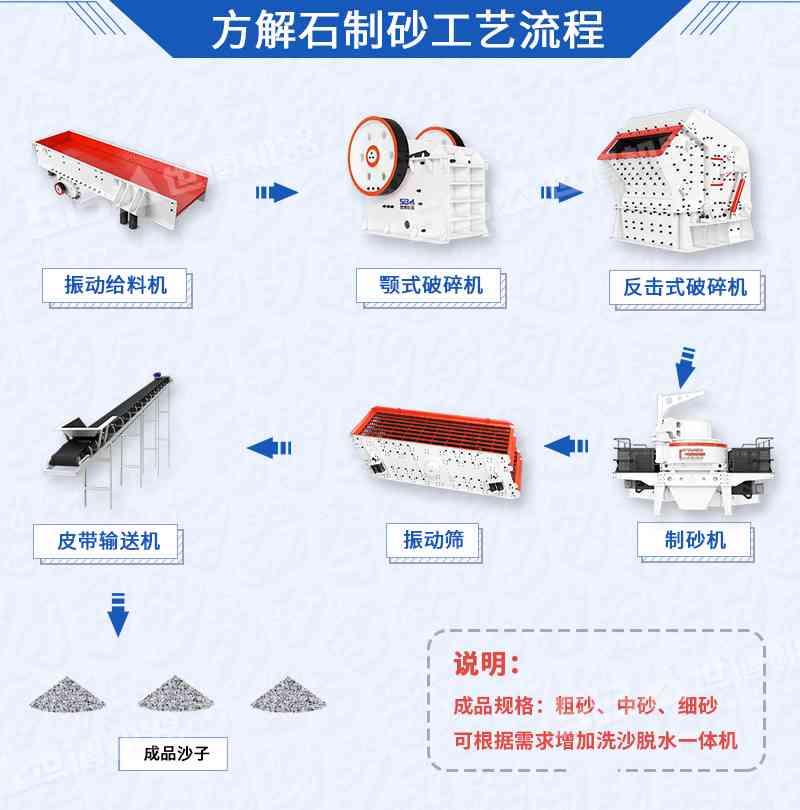 方解石制砂工艺流程

振动给料机

颚式破碎机

反击式破碎机

制砂机

振动筛

皮带输送机

成品沙子

说明：

成品规格：粗砂、中砂、细砂

可根据需求增加洗沙脱水一体机