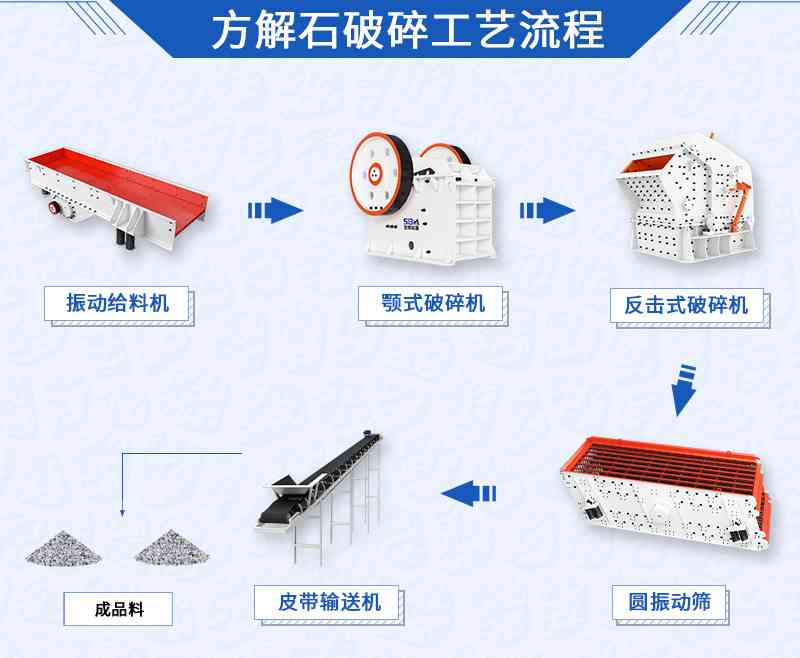 方解石破碎工艺流程

振动给料机

SBM

颚式破碎机

反击式破碎机

圆振动筛

皮带输送机

成品料